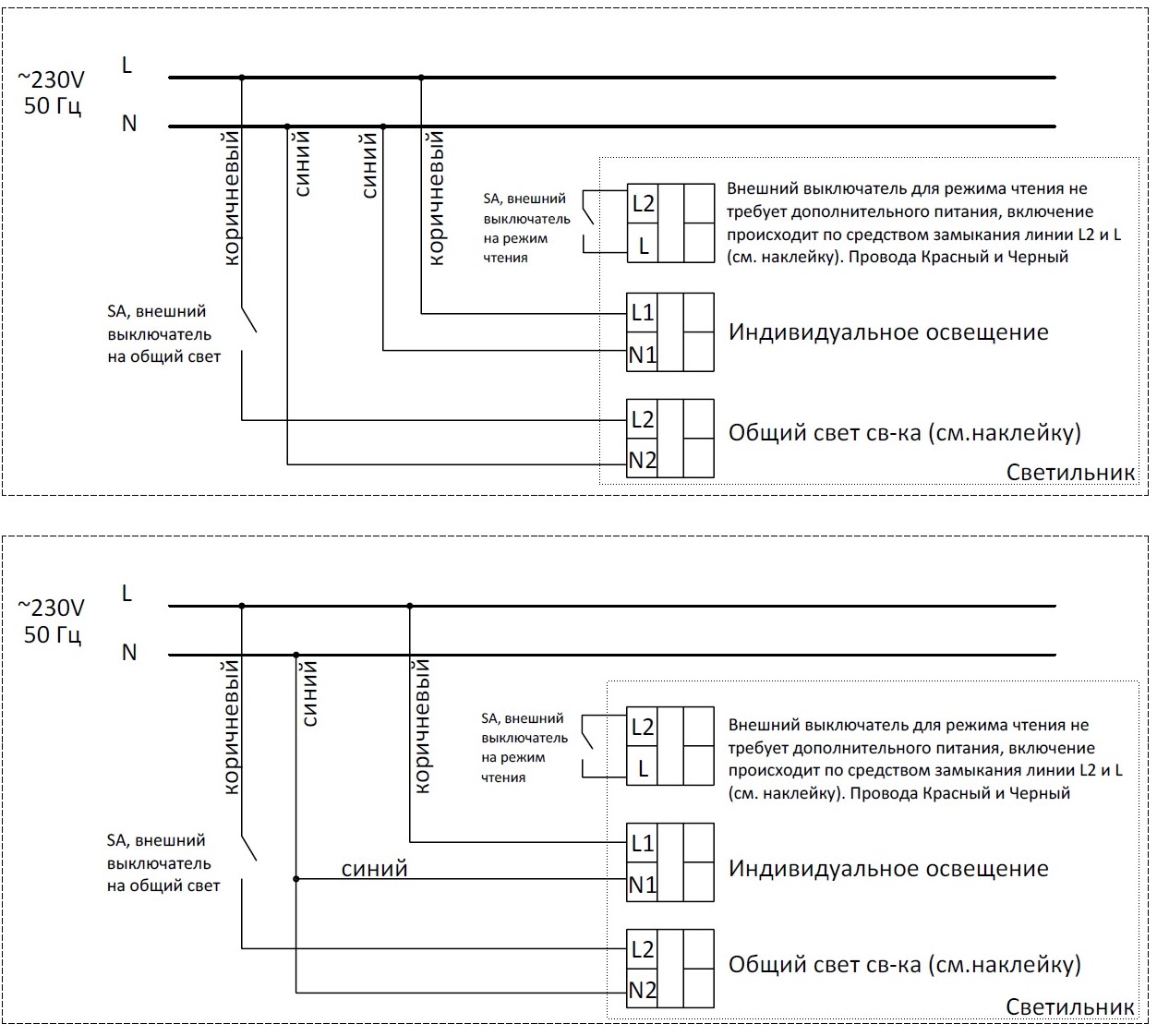 ~230V
50 Гц

L

N

коричневый

синий

синий

коричневый

SA, внешний выключатель на режим чтения

L2

L

Внешний выключатель для режима чтения не требует дополнительного питания, включение происходит по средством замыкания линии L2 и L (см. наклейку). Провода Красный и Черный

SA, внешний выключатель на общий свет

L1

N1

Индивидуальное освещение

L2

N2

Общий свет св-ка (см.наклейку)

Светильник

~230V
50 Гц

L

N

коричневый

синий

коричневый

SA, внешний выключатель на режим чтения

L2

L

Внешний выключатель для режима чтения не требует дополнительного питания, включение происходит по средством замыкания линии L2 и L (см. наклейку). Провода Красный и Черный

SA, внешний выключатель на общий свет

синий

L1

N1

Индивидуальное освещение

L2

N2

Общий свет св-ка (см.наклейку)

Светильник