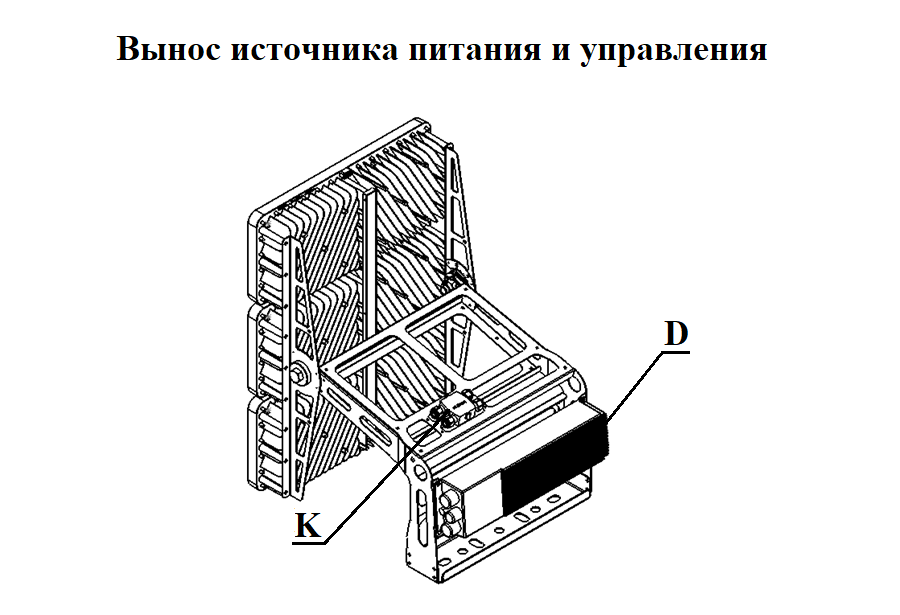 Вынос источника питания и управления

D

K