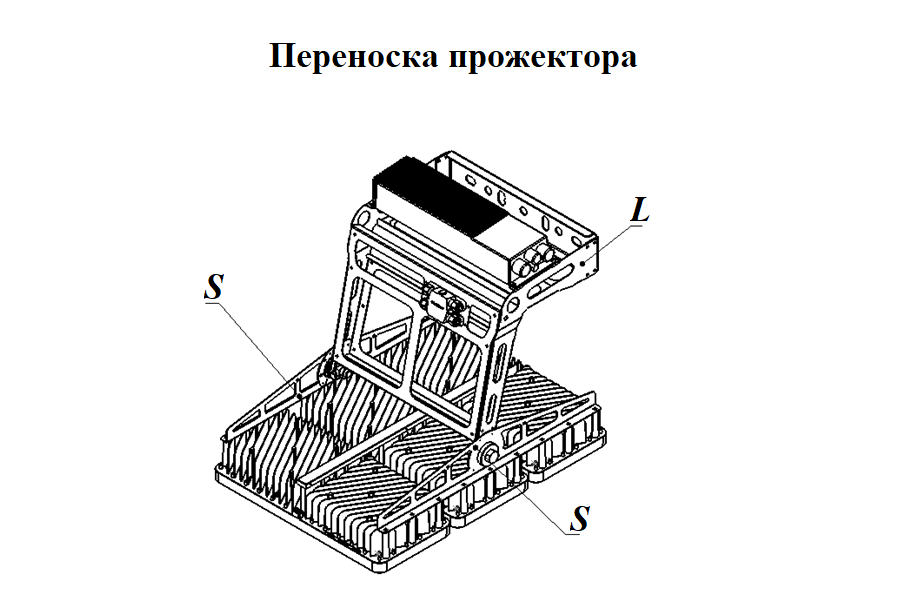 Переноска прожектора

L

S

S