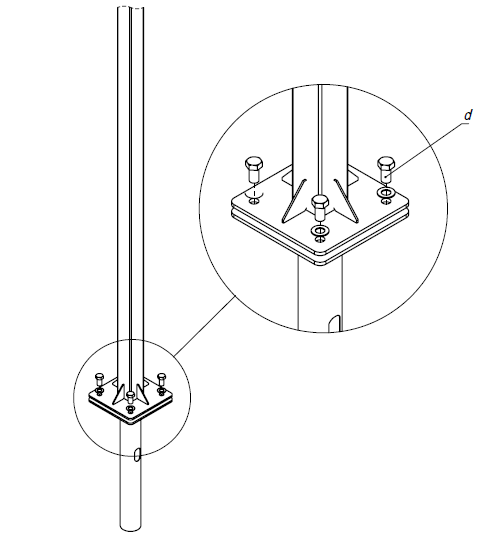 d